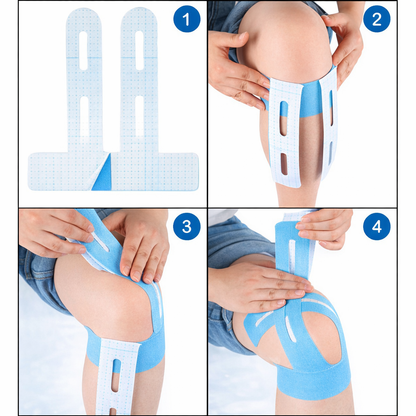 1

2

3

4